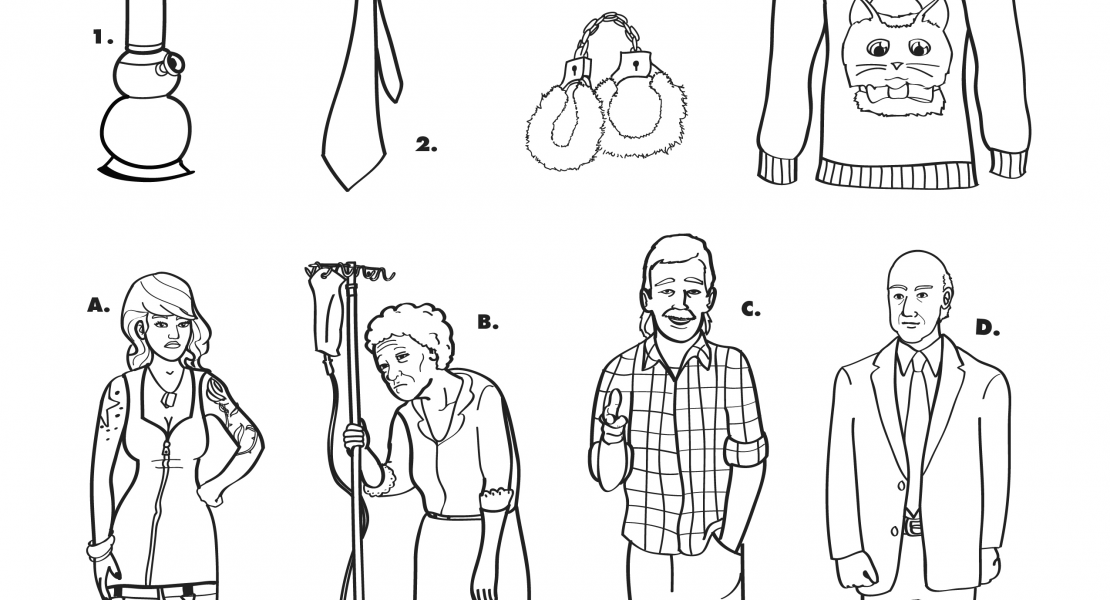 1.

2.

A.

B.

C.

D.